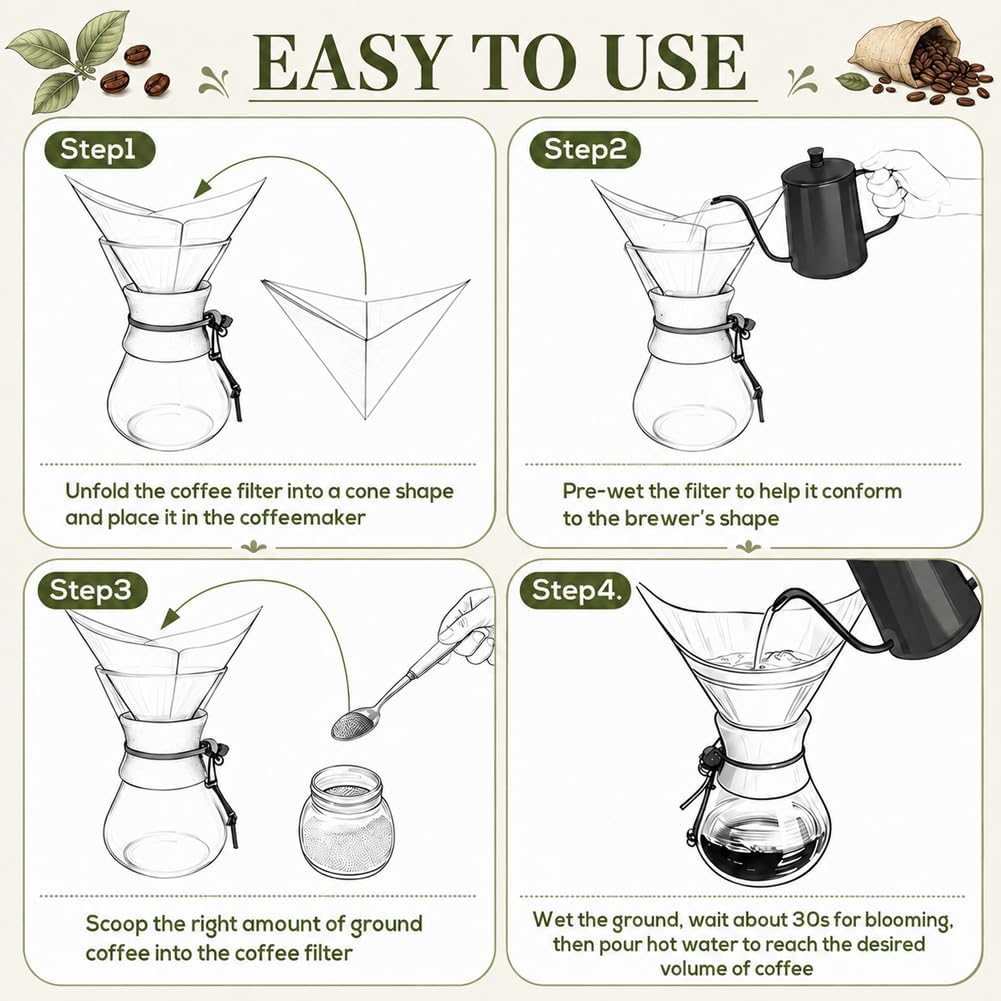 EASY TO USE

Step1

Unfold the coffee filter into a cone shape and place it in the coffeemaker

Step2

Pre-wet the filter to help it conform to the brewer's shape

Step3

Scoop the right amount of ground coffee into the coffee filter

Step4.

Wet the ground, wait about 30s for blooming, then pour hot water to reach the desired volume of coffee