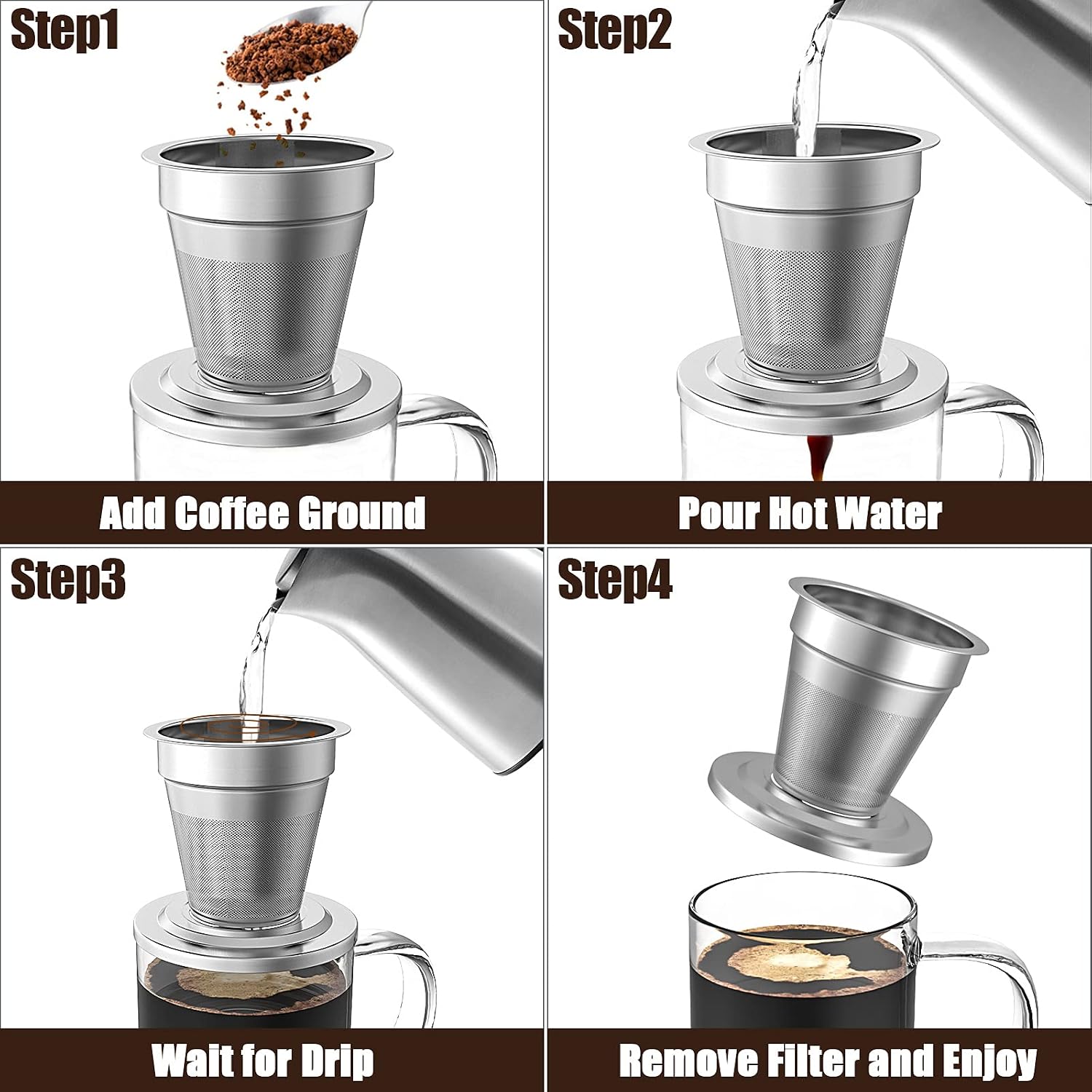 Step1

Add Coffee Ground

Step2

Pour Hot Water

Step3

Wait for Drip

Step4

Remove Filter and Enjoy