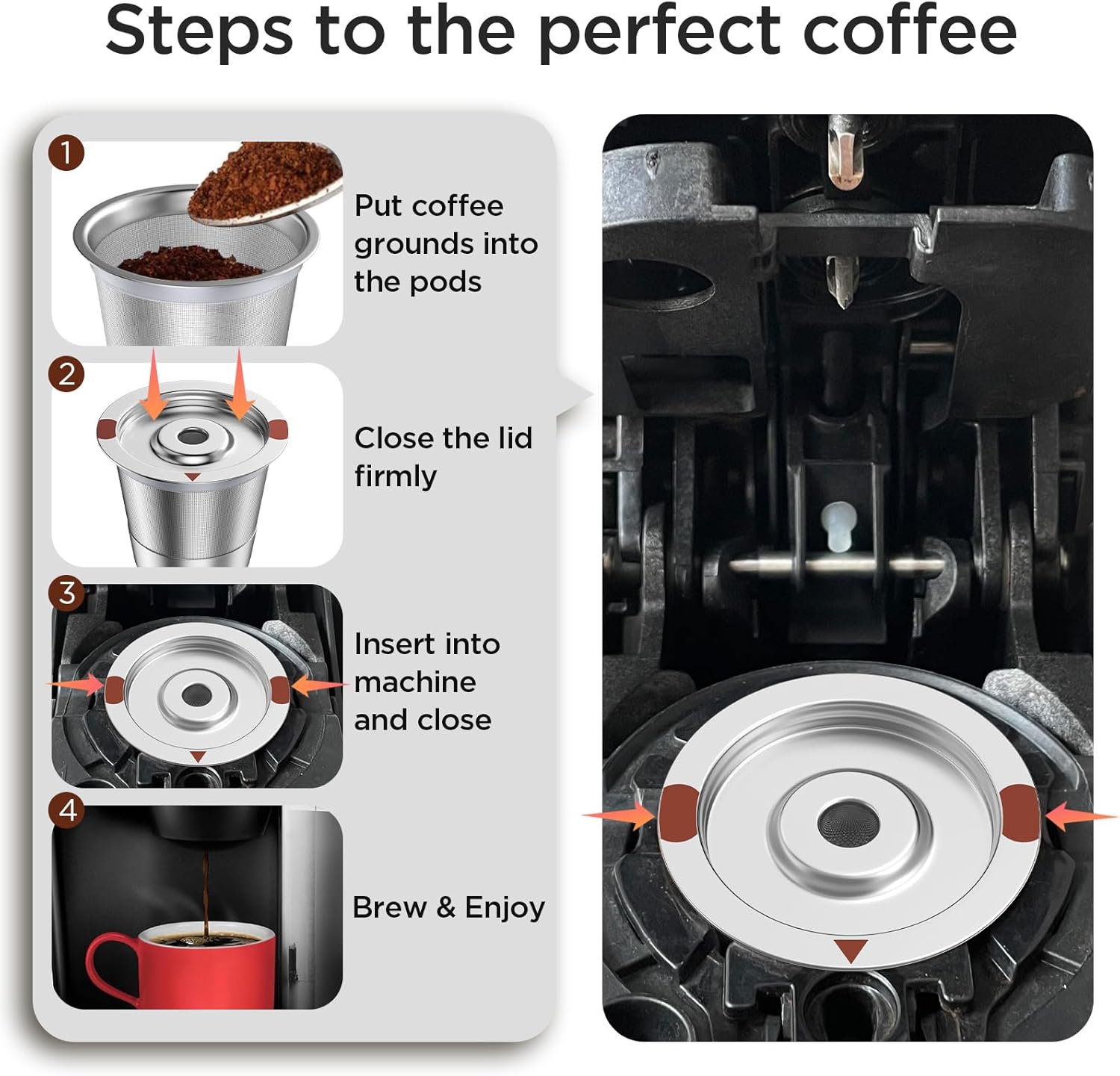 Steps to the perfect coffee

1
Put coffee grounds into the pods

2
Close the lid firmly

3
Insert into machine and close

4
Brew & Enjoy